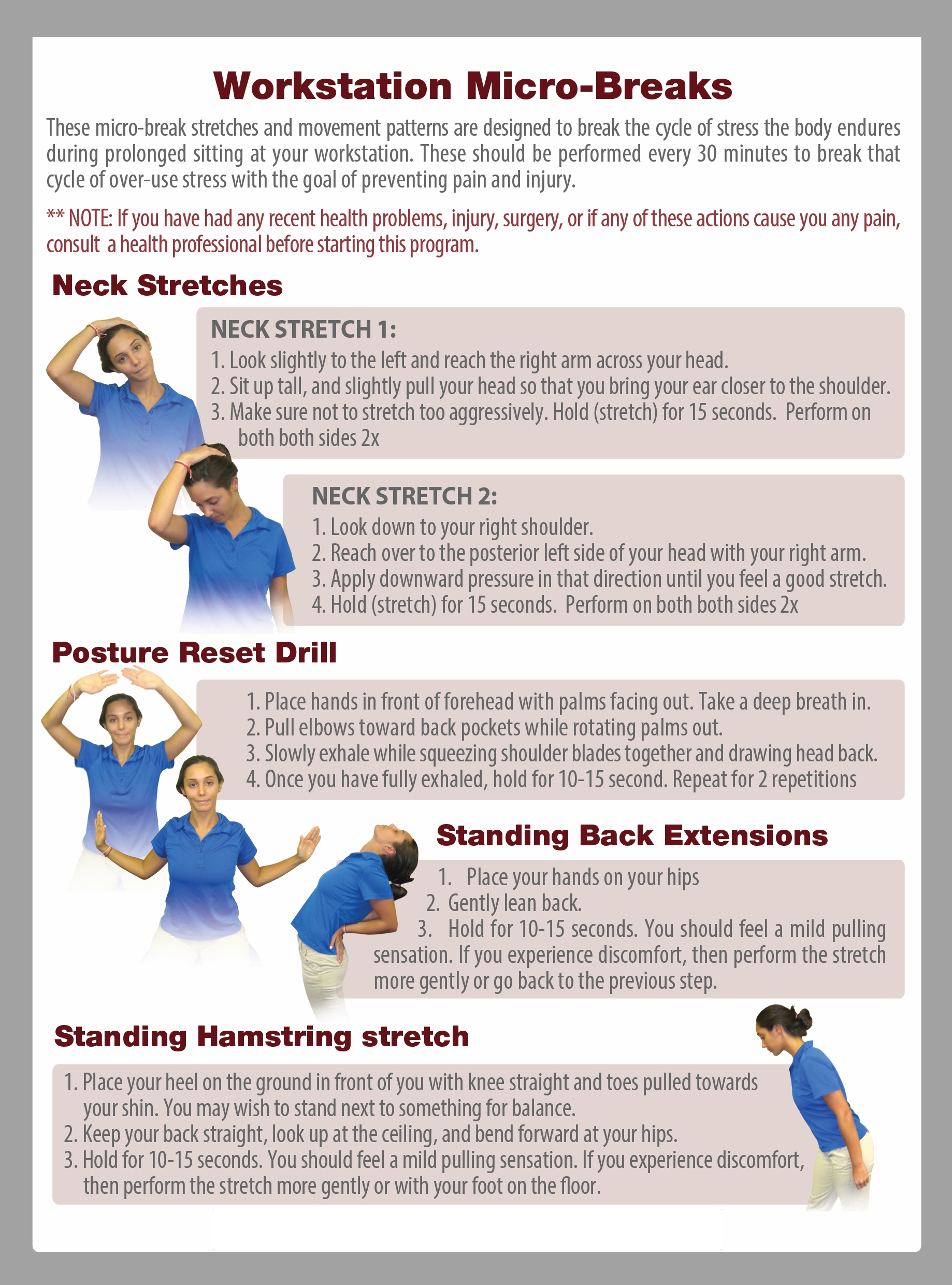 Workstation Micro-Breaks

These micro-break stretches and movement patterns are designed to break the cycle of stress the body endures during prolonged sitting at your workstation. These should be performed every 30 minutes to break that cycle of over-use stress with the goal of preventing pain and injury.

** NOTE: If you have had any recent health problems, injury, surgery, or if any of these actions cause you any pain, consult a health professional before starting this program.

Neck Stretches

NECK STRETCH 1:
1. Look slightly to the left and reach the right arm across your head.
2. Sit up tall, and slightly pull your head so that you bring your ear closer to the shoulder.
3. Make sure not to stretch too aggressively. Hold (stretch) for 15 seconds. Perform on both both sides 2x

NECK STRETCH 2:
1. Look down to your right shoulder.
2. Reach over to the posterior left side of your head with your right arm.
3. Apply downward pressure in that direction until you feel a good stretch.
4. Hold (stretch) for 15 seconds. Perform on both both sides 2x

Posture Reset Drill

1. Place hands in front of forehead with palms facing out. Take a deep breath in.
2. Pull elbows toward back pockets while rotating palms out.
3. Slowly exhale while squeezing shoulder blades together and drawing head back.
4. Once you have fully exhaled, hold for 10-15 second. Repeat for 2 repetitions

Standing Back Extensions

1. Place your hands on your hips
2. Gently lean back.
3. Hold for 10-15 seconds. You should feel a mild pulling sensation. If you experience discomfort, then perform the stretch more gently or go back to the previous step.

Standing Hamstring stretch

1. Place your heel on the ground in front of you with knee straight and toes pulled towards your shin. You may wish to stand next to something for balance.
2. Keep your back straight, look up at the ceiling, and bend forward at your hips.
3. Hold for 10-15 seconds. You should feel a mild pulling sensation. If you experience discomfort, then perform the stretch more gently or with your foot on the floor.